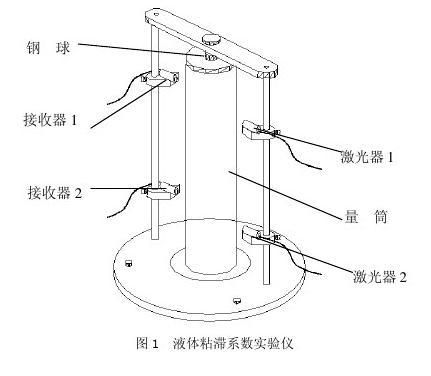 钢 球

接收器 1

激光器 1

接收器 2

量 筒

激光器 2

图 1 液体粘滞系数实验仪